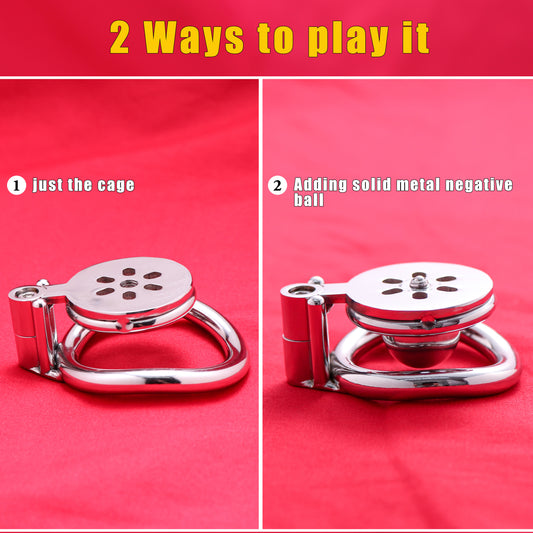 2 Ways to play it

1 just the cage

2 Adding solid metal negative ball