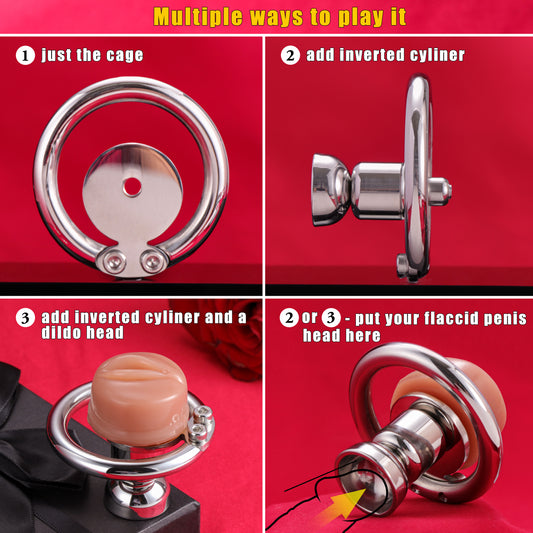 Multiple ways to play it

1 just the cage

2 add inverted cyliner

3 add inverted cyliner and a dildo head

2 or 3 - put your flaccid penis head here