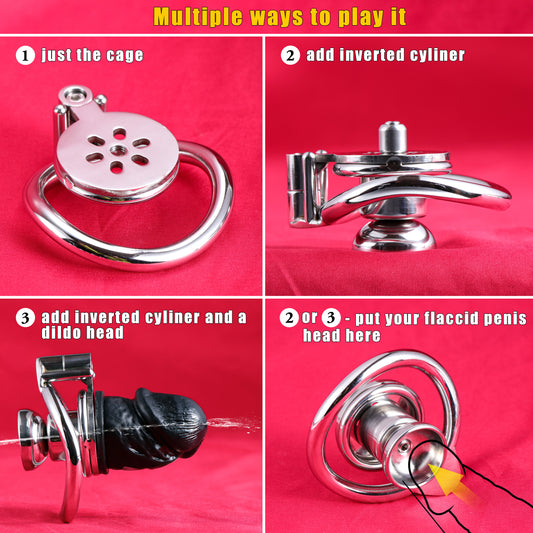 Multiple ways to play it

1 just the cage

2 add inverted cyliner

3 add inverted cyliner and a dildo head

2 or 3 - put your flaccid penis head here