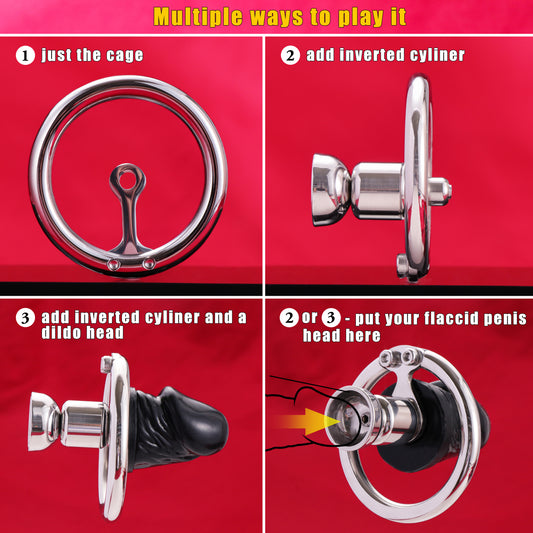 Multiple ways to play it

1 just the cage

2 add inverted cyliner

3 add inverted cyliner and a dildo head

2 or 3 - put your flaccid penis head here