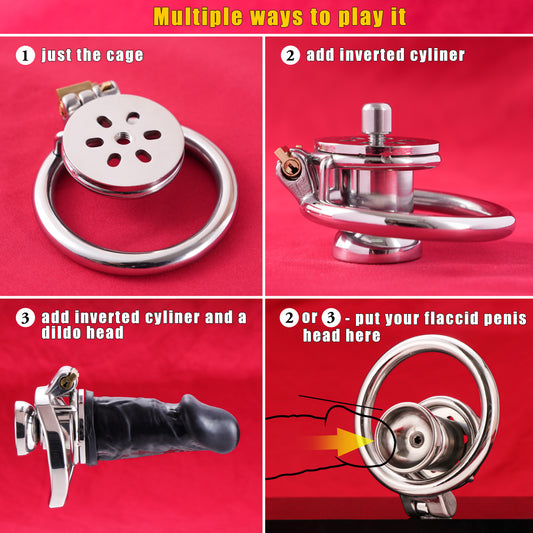 Multiple ways to play it

1 just the cage

2 add inverted cyliner

3 add inverted cyliner and a dildo head

2 or 3 - put your flaccid penis head here