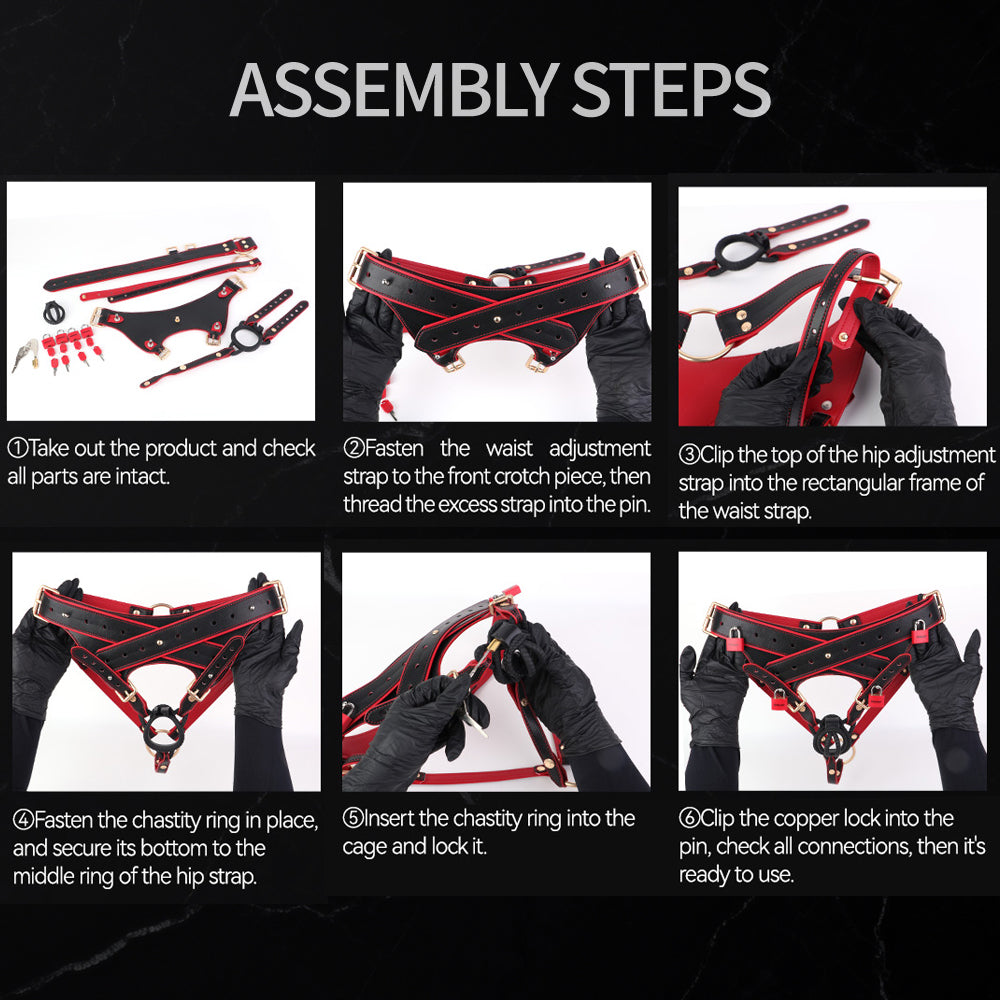 ASSEMBLY STEPS

①Take out the product and check all parts are intact.

②Fasten the waist adjustment strap to the front crotch piece, then thread the excess strap into the pin.

③Clip the top of the hip adjustment strap into the rectangular frame of the waist strap.

④Fasten the chastity ring in place, and secure its bottom to the middle ring of the hip strap.

⑤Insert the chastity ring into the cage and lock it.

⑥Clip the copper lock into the pin, check all connections, then it's ready to use.