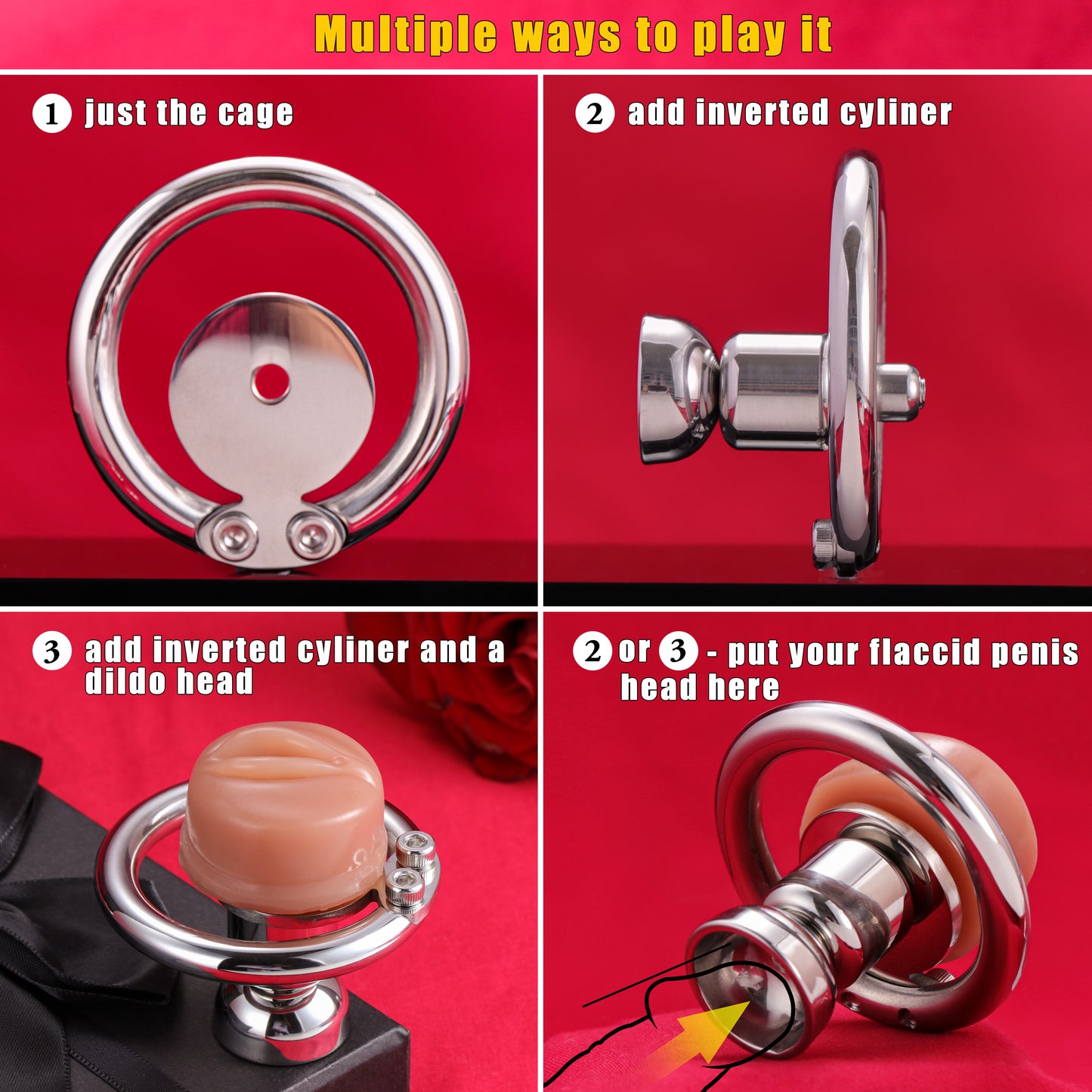 Multiple ways to play it

1 just the cage

2 add inverted cyliner

3 add inverted cyliner and a dildo head

2 or 3 - put your flaccid penis head here