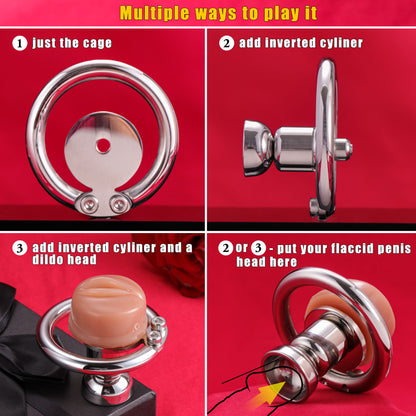 Multiple ways to play it

1 just the cage

2 add inverted cyliner

3 add inverted cyliner and a dildo head

2 or 3 - put your flaccid penis head here