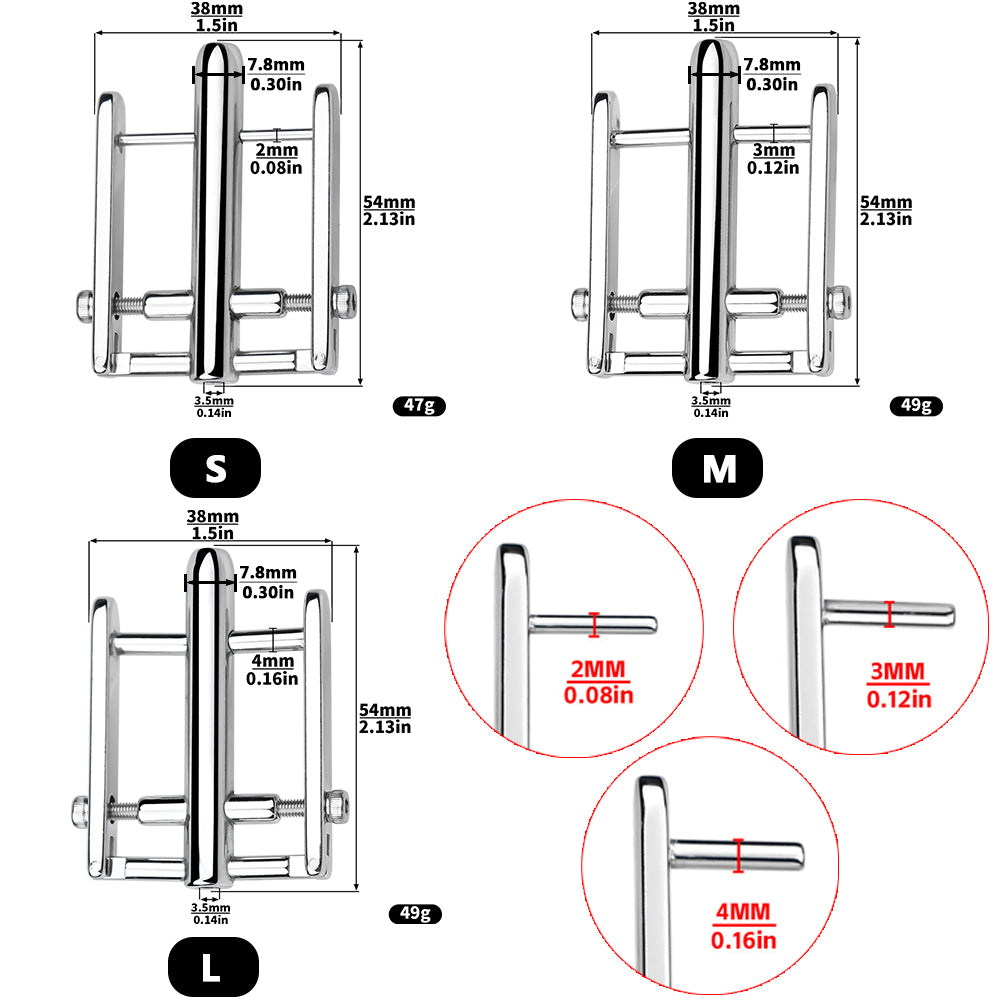 38mm
1.5in
7.8mm
0.30in
2mm
0.08in
54mm
2.13in
3.5mm
0.14in
47g
S

38mm
1.5in
7.8mm
0.30in
3mm
0.12in
54mm
2.13in
3.5mm
0.14in
49g
M

38mm
1.5in
7.8mm
0.30in
4mm
0.16in
54mm
2.13in
3.5mm
0.14in
49g
L

2MM
0.08in

3MM
0.12in

4MM
0.16in