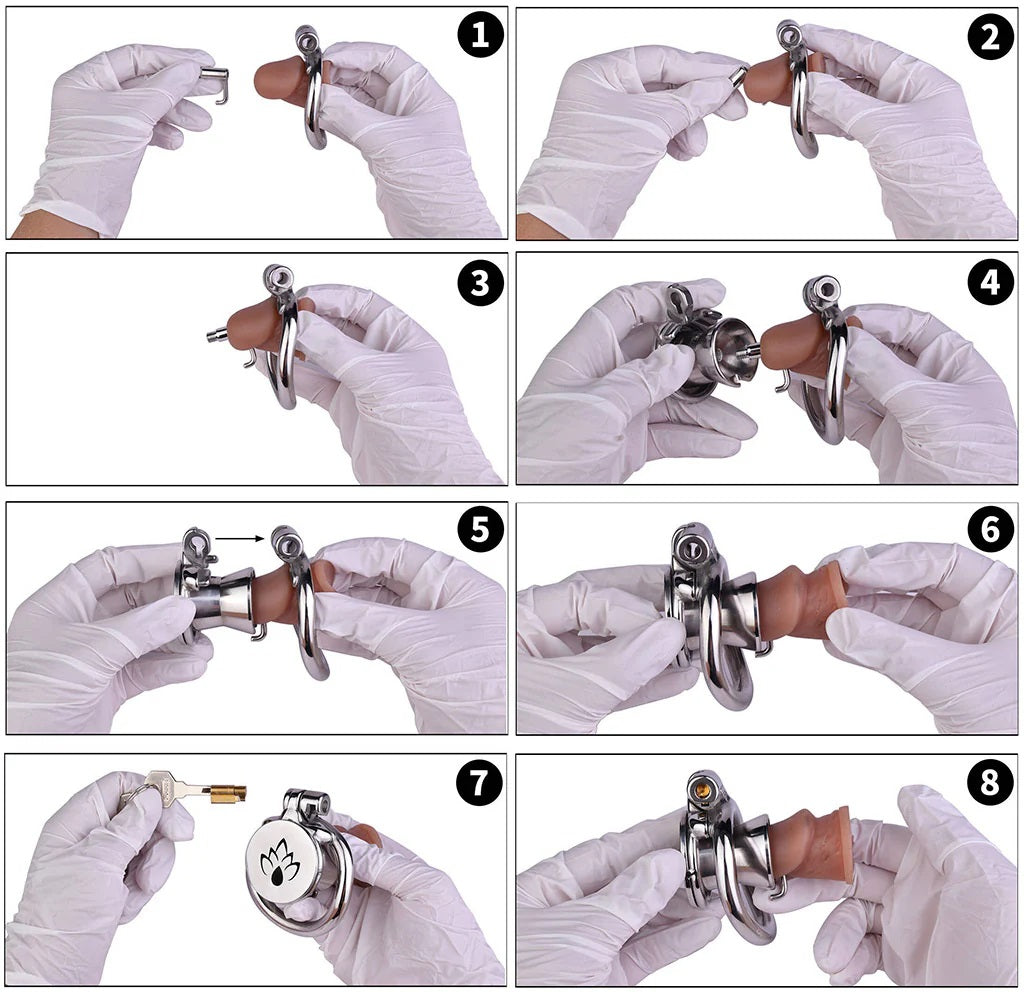 1

2

3

4

5

6

7

8