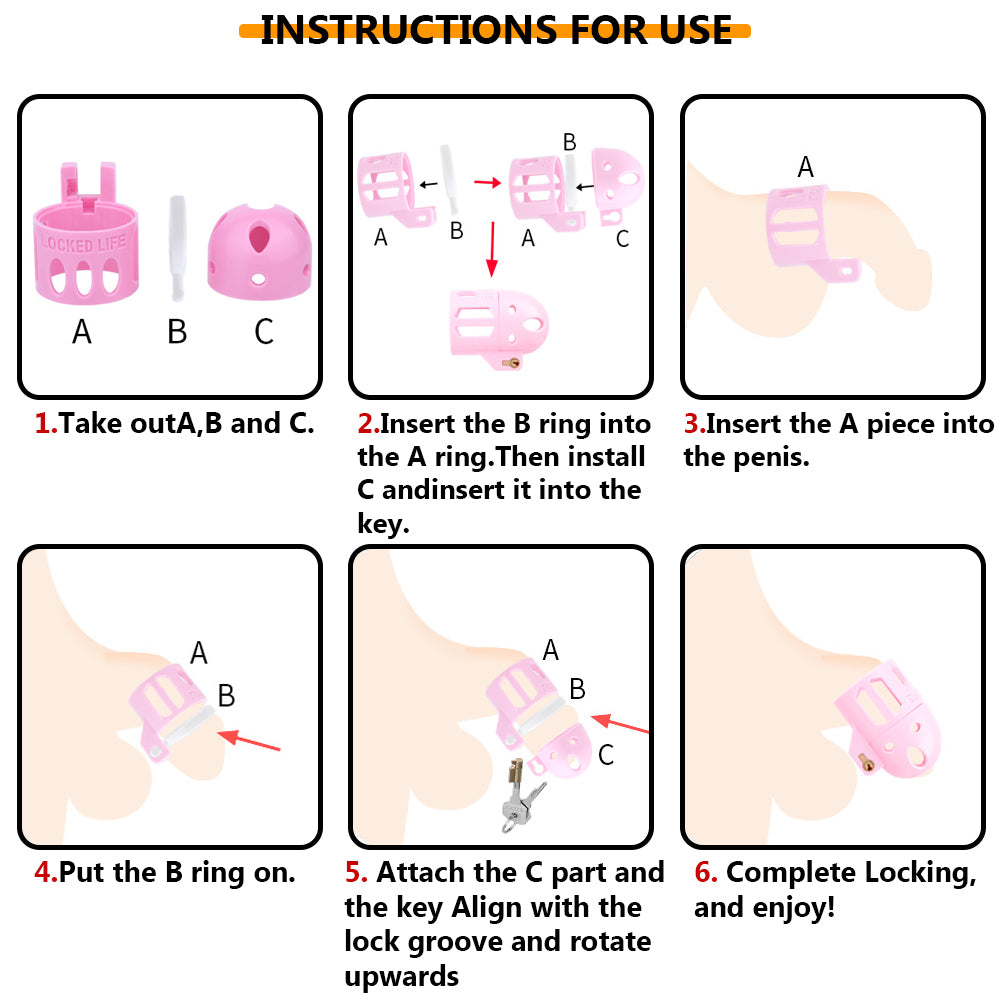 INSTRUCTIONS FOR USE

LOCKED LIFE

A B C

1.Take outA,B and C.

A B B A C

2.Insert the B ring into the A ring.Then install C andinsert it into the key.

A

3.Insert the A piece into the penis.

A B

4.Put the B ring on.

A B C

5. Attach the C part and the key Align with the lock groove and rotate upwards

6. Complete Locking, and enjoy!