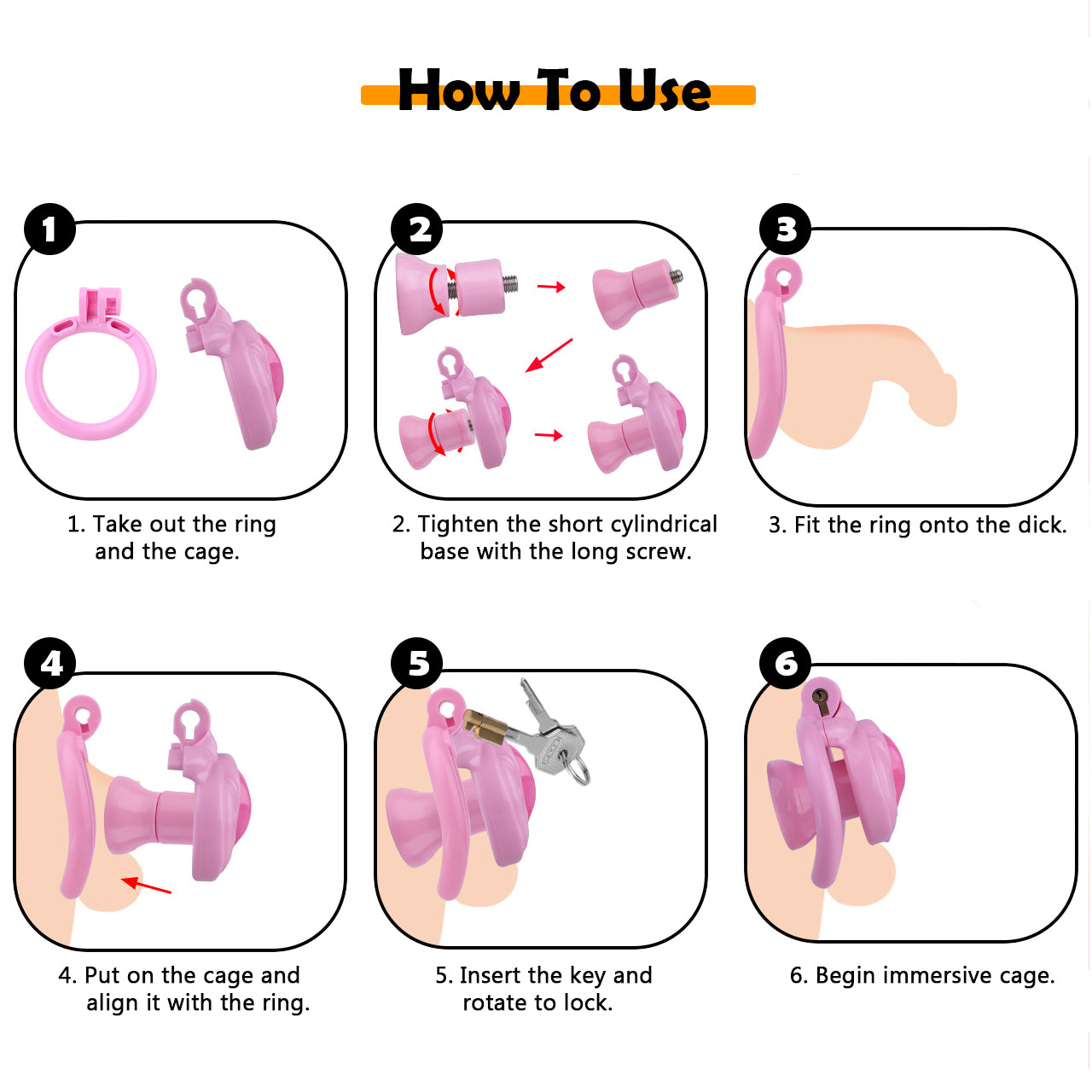 How To Use

1

1. Take out the ring and the cage.

2

2. Tighten the short cylindrical base with the long screw.

3

3. Fit the ring onto the dick.

4

4. Put on the cage and align it with the ring.

5

5. Insert the key and rotate to lock.

6

6. Begin immersive cage.