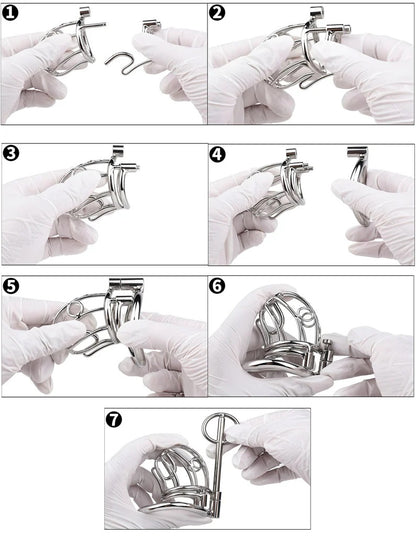 1
2
3
4
5
6
7